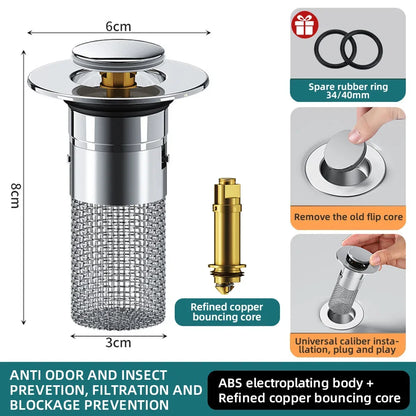 6cm

8cm

3cm

Refined copper bouncing core

Spare rubber ring 34/40mm

Remove the old flip core

Universal caliber installation, plug and play

ANTI ODOR AND INSECT PREVETION, FILTRATION AND BLOCKAGE PREVENTION

ABS electroplating body + Refined copper bouncing core