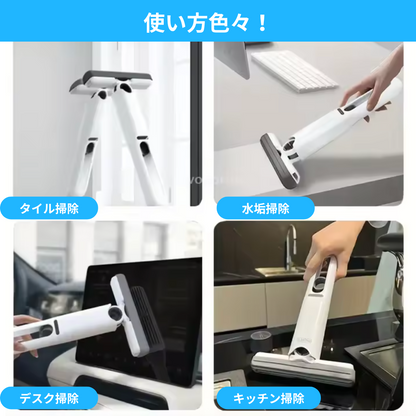 使い方色々！

タイル掃除

水垢掃除

デスク掃除

キッチン掃除