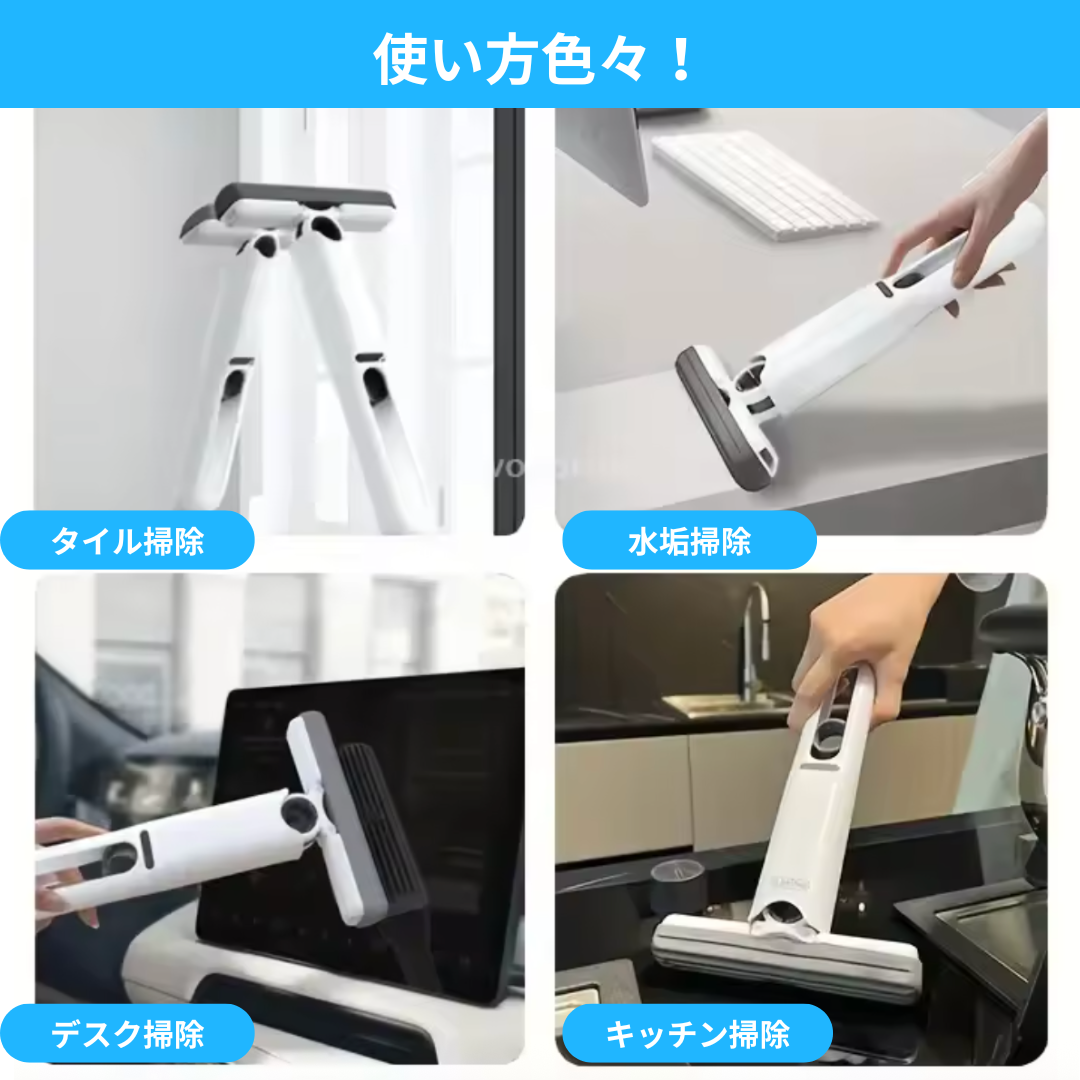 使い方色々！

タイル掃除

水垢掃除

デスク掃除

キッチン掃除