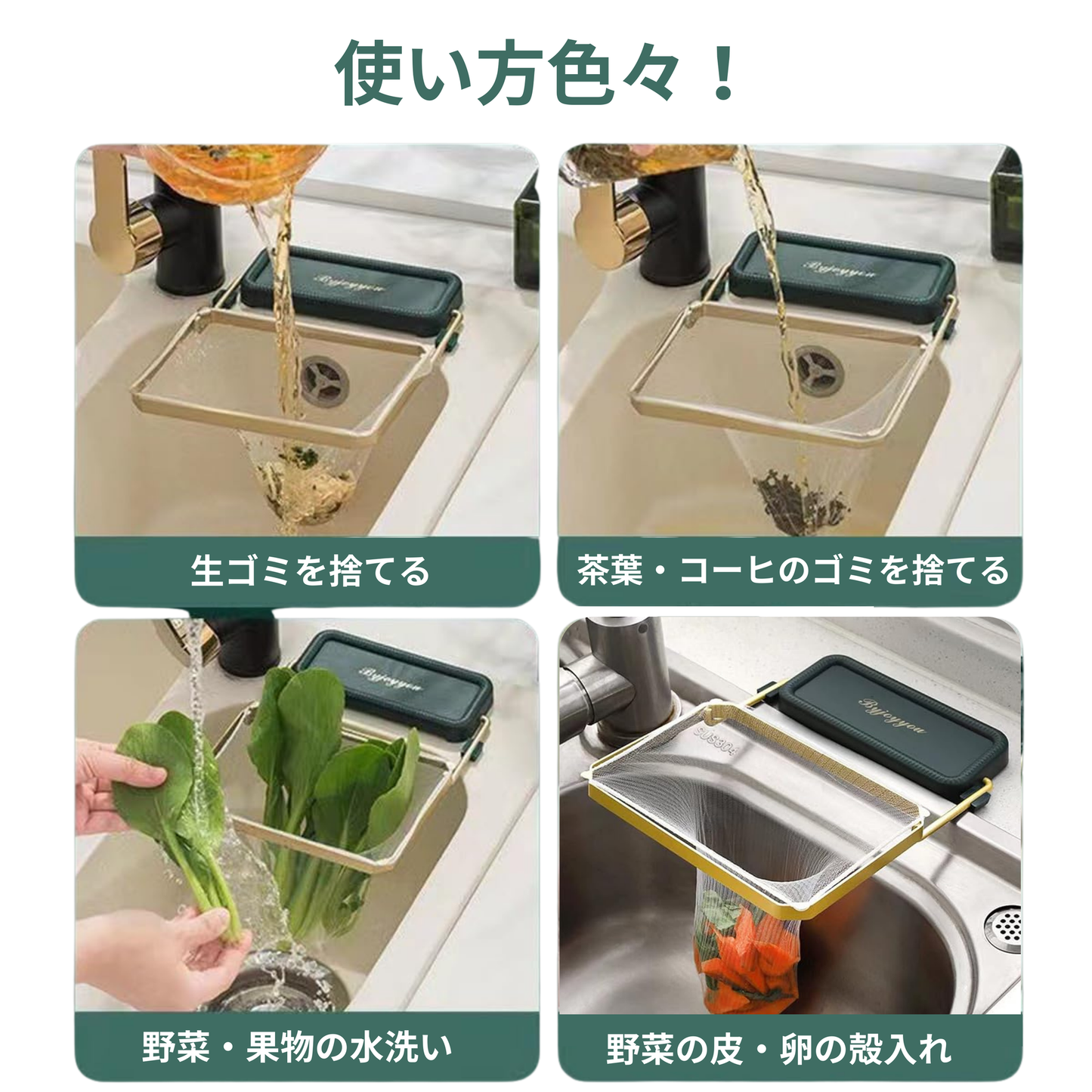 使い方色々！

Byjoyyou

生ゴミを捨てる

Byjoyyou

茶葉・コーヒのゴミを捨てる

Byjoyyou

野菜・果物の水洗い

Byjoyyou

SUS304

野菜の皮・卵の殻入れ